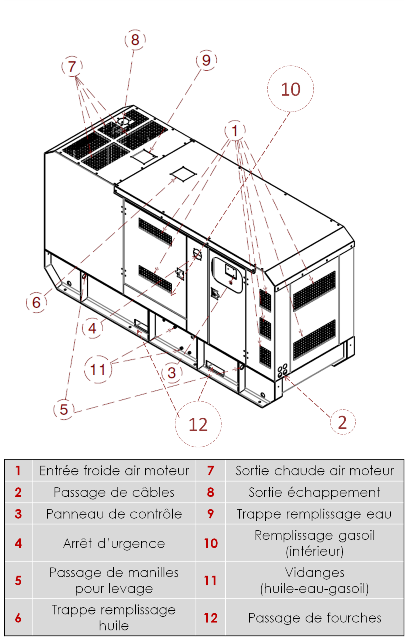 8
7
9
10
1
6
4
11
3
5
12
2

| 1 | Entrée froide air moteur | 7 | Sortie chaude air moteur |
|---|---|---|---|
| 2 | Passage de câbles | 8 | Sortie échappement |
| 3 | Panneau de contrôle | 9 | Trappe remplissage eau |
| 4 | Arrêt d'urgence | 10 | Remplissage gasoil (intérieur) |
| 5 | Passage de manilles pour levage | 11 | Vidanges (huile-eau-gasoil) |
| 6 | Trappe remplissage huile | 12 | Passage de fourches |