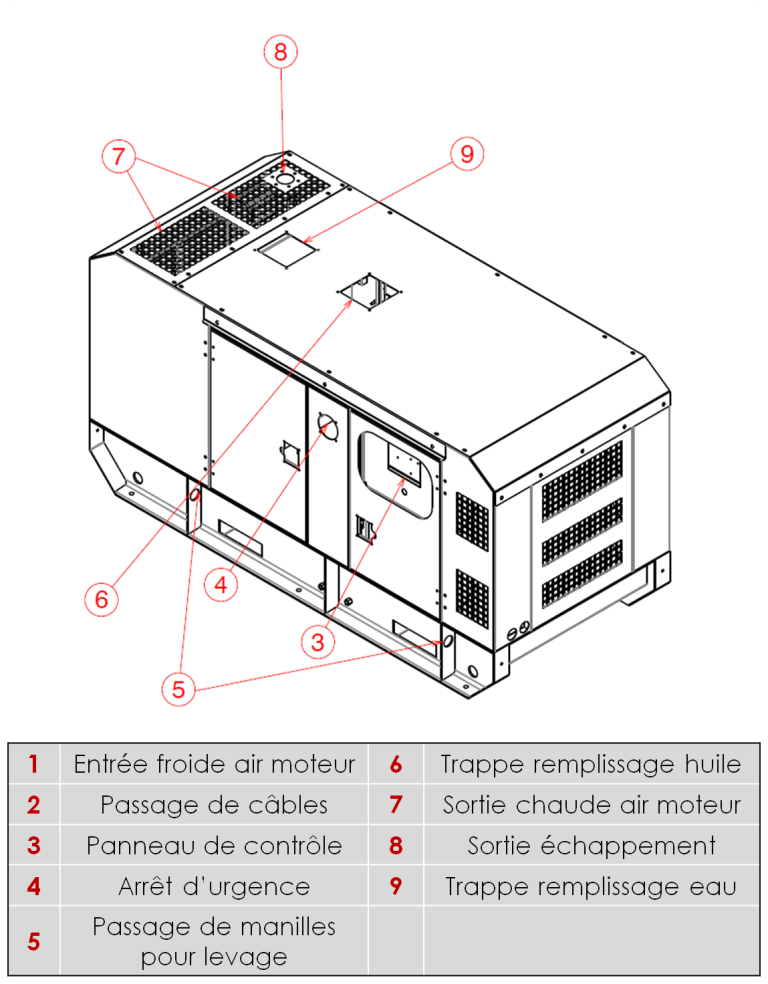 8

7

9

6

4

3

5

| 1 | Entrée froide air moteur | 6 | Trappe remplissage huile |
|---|---|---|---|
| 2 | Passage de câbles | 7 | Sortie chaude air moteur |
| 3 | Panneau de contrôle | 8 | Sortie échappement |
| 4 | Arrêt d'urgence | 9 | Trappe remplissage eau |
| 5 | Passage de manilles pour levage | | |