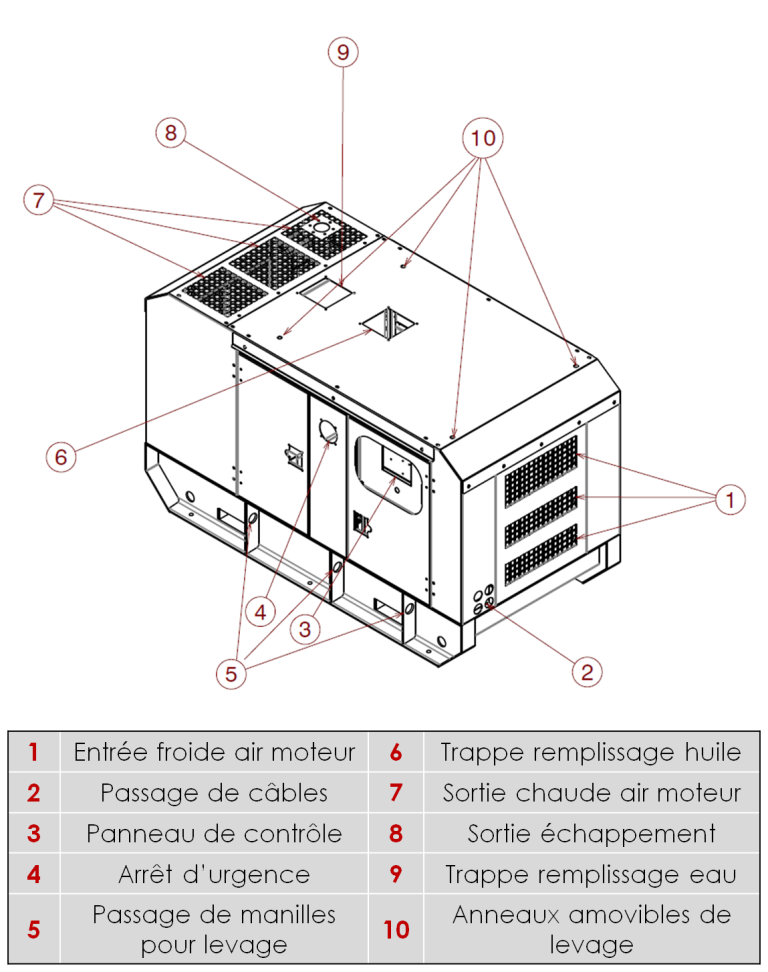 9
8
10
7
6
1
4
3
5
2

| 1 | Entrée froide air moteur | 6 | Trappe remplissage huile |
|---|---|---|---|
| 2 | Passage de câbles | 7 | Sortie chaude air moteur |
| 3 | Panneau de contrôle | 8 | Sortie échappement |
| 4 | Arrêt d'urgence | 9 | Trappe remplissage eau |
| 5 | Passage de manilles pour levage | 10 | Anneaux amovibles de levage |